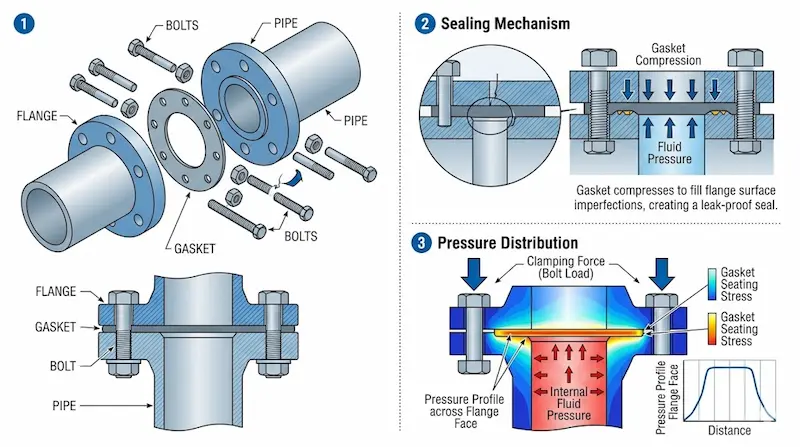 1

BOLTS
PIPE
FLANGE
PIPE
GASKET
BOLTS

FLANGE
GASKET
BOLT
PIPE

2 Sealing Mechanism

Gasket Compression
Fluid Pressure

Gasket compresses to fill flange surface imperfections, creating a leak-proof seal.

3 Pressure Distribution

Clamping Force (Bolt Load)
Gasket Seating Stress
Gasket Seating Stress
Pressure Profile across Flange Face
Internal Fluid Pressure
Pressure Profile Flange Face
Distance