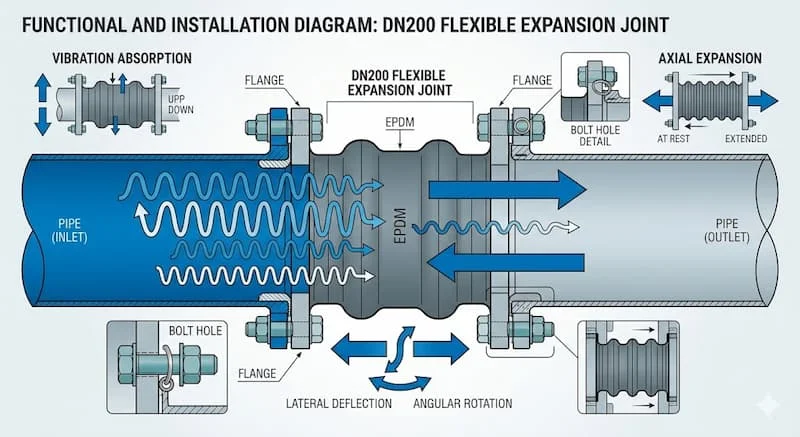 FUNCTIONAL AND INSTALLATION DIAGRAM: DN200 FLEXIBLE EXPANSION JOINT

VIBRATION ABSORPTION

UPP
DOWN

FLANGE

DN200 FLEXIBLE EXPANSION JOINT

EPDM

FLANGE

BOLT HOLE DETAIL

AXIAL EXPANSION

AT REST

EXTENDED

PIPE (INLET)

EPDM

PIPE (OUTLET)

BOLT HOLE

FLANGE

LATERAL DEFLECTION

ANGULAR ROTATION