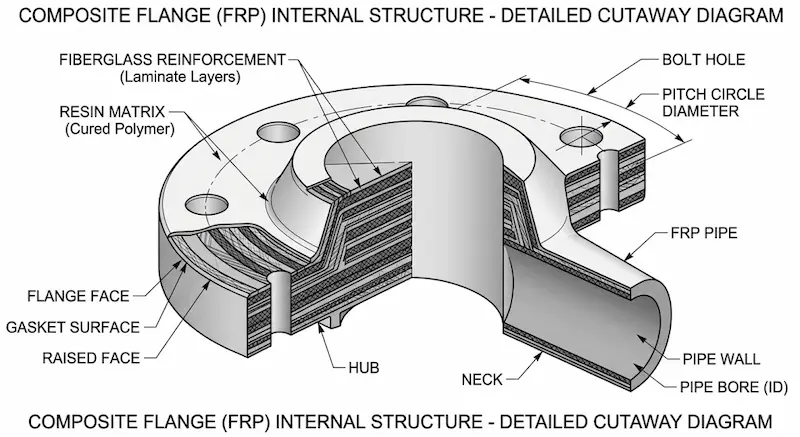 COMPOSITE FLANGE (FRP) INTERNAL STRUCTURE - DETAILED CUTAWAY DIAGRAM

FIBERGLASS REINFORCEMENT (Laminate Layers)

RESIN MATRIX (Cured Polymer)

BOLT HOLE

PITCH CIRCLE DIAMETER

FRP PIPE

FLANGE FACE

GASKET SURFACE

RAISED FACE

HUB

NECK

PIPE WALL

PIPE BORE (ID)

COMPOSITE FLANGE (FRP) INTERNAL STRUCTURE - DETAILED CUTAWAY DIAGRAM