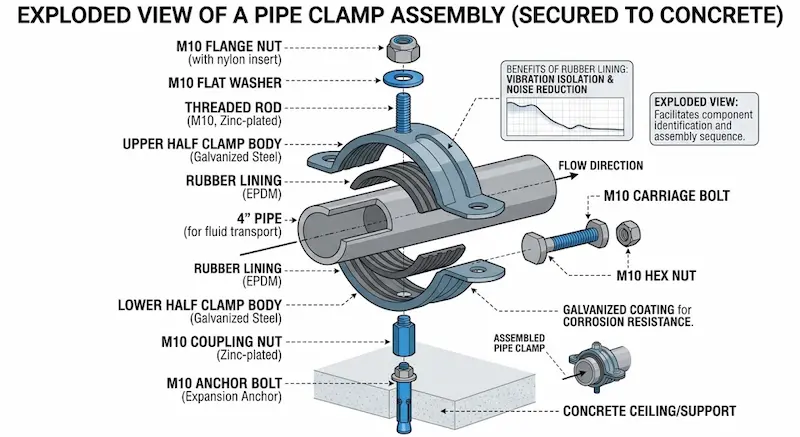 EXPLODED VIEW OF A PIPE CLAMP ASSEMBLY (SECURED TO CONCRETE)

M10 FLANGE NUT
(with nylon insert)

M10 FLAT WASHER

THREADED ROD
(M10, Zinc-plated)

UPPER HALF CLAMP BODY
(Galvanized Steel)

RUBBER LINING
(EPDM)

4" PIPE
(for fluid transport)

RUBBER LINING
(EPDM)

LOWER HALF CLAMP BODY
(Galvanized Steel)

M10 COUPLING NUT
(Zinc-plated)

M10 ANCHOR BOLT
(Expansion Anchor)

BENEFITS OF RUBBER LINING:
VIBRATION ISOLATION &
NOISE REDUCTION

EXPLODED VIEW:
Facilitates component identification and assembly sequence.

FLOW DIRECTION

M10 CARRIAGE BOLT

M10 HEX NUT

GALVANIZED COATING for
CORROSION RESISTANCE.

ASSEMBLED
PIPE CLAMP

CONCRETE CEILING/SUPPORT