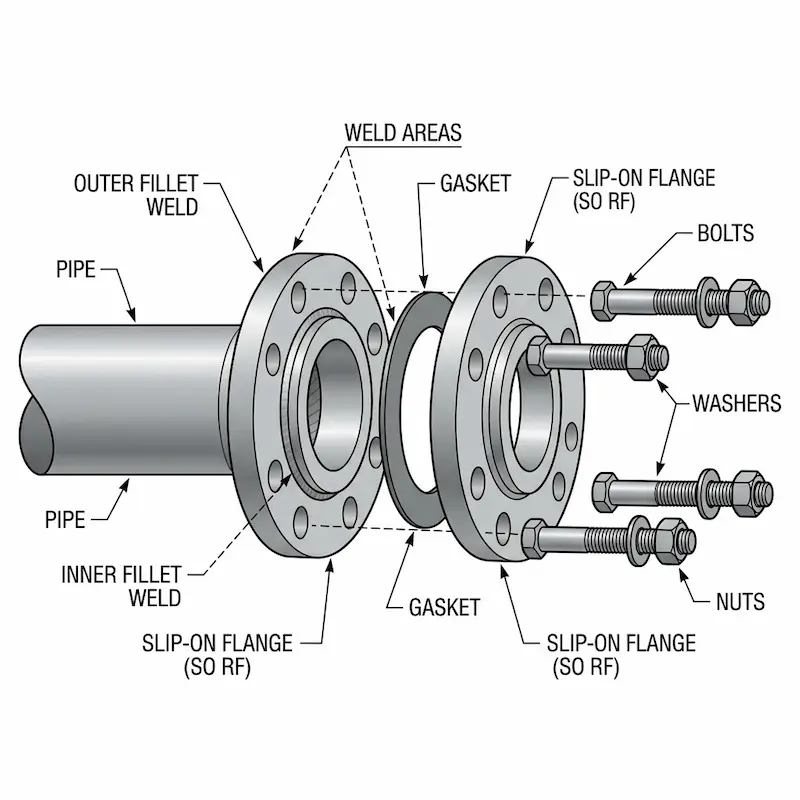 WELD AREAS

OUTER FILLET WELD

GASKET

SLIP-ON FLANGE (SO RF)

BOLTS

PIPE

WASHERS

PIPE

INNER FILLET WELD

GASKET

NUTS

SLIP-ON FLANGE (SO RF)

SLIP-ON FLANGE (SO RF)